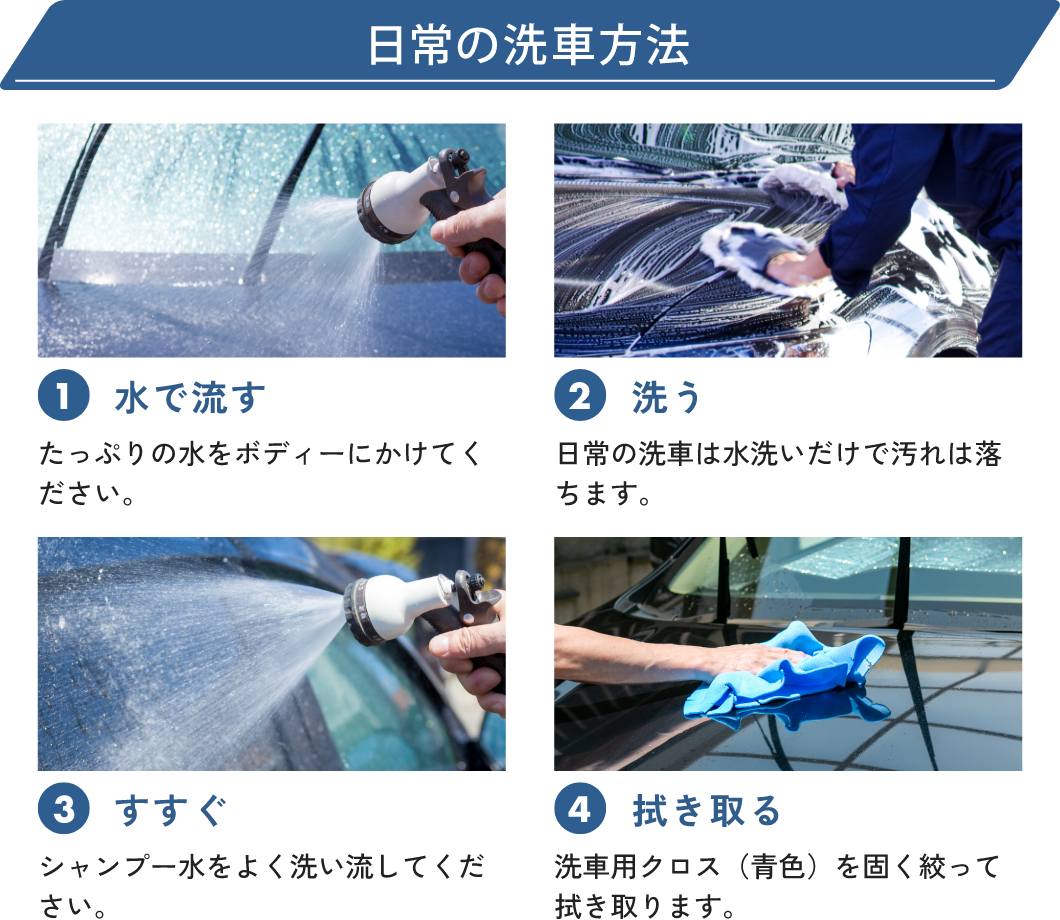 日常の洗車方法

1 水で流す

たっぷりの水をボディーにかけてください。

2 洗う

日常の洗車は水洗いだけで汚れは落ちます。

3 すすぐ

シャンプー水をよく洗い流してください。

4 拭き取る

洗車用クロス（青色）を固く絞って拭き取ります。